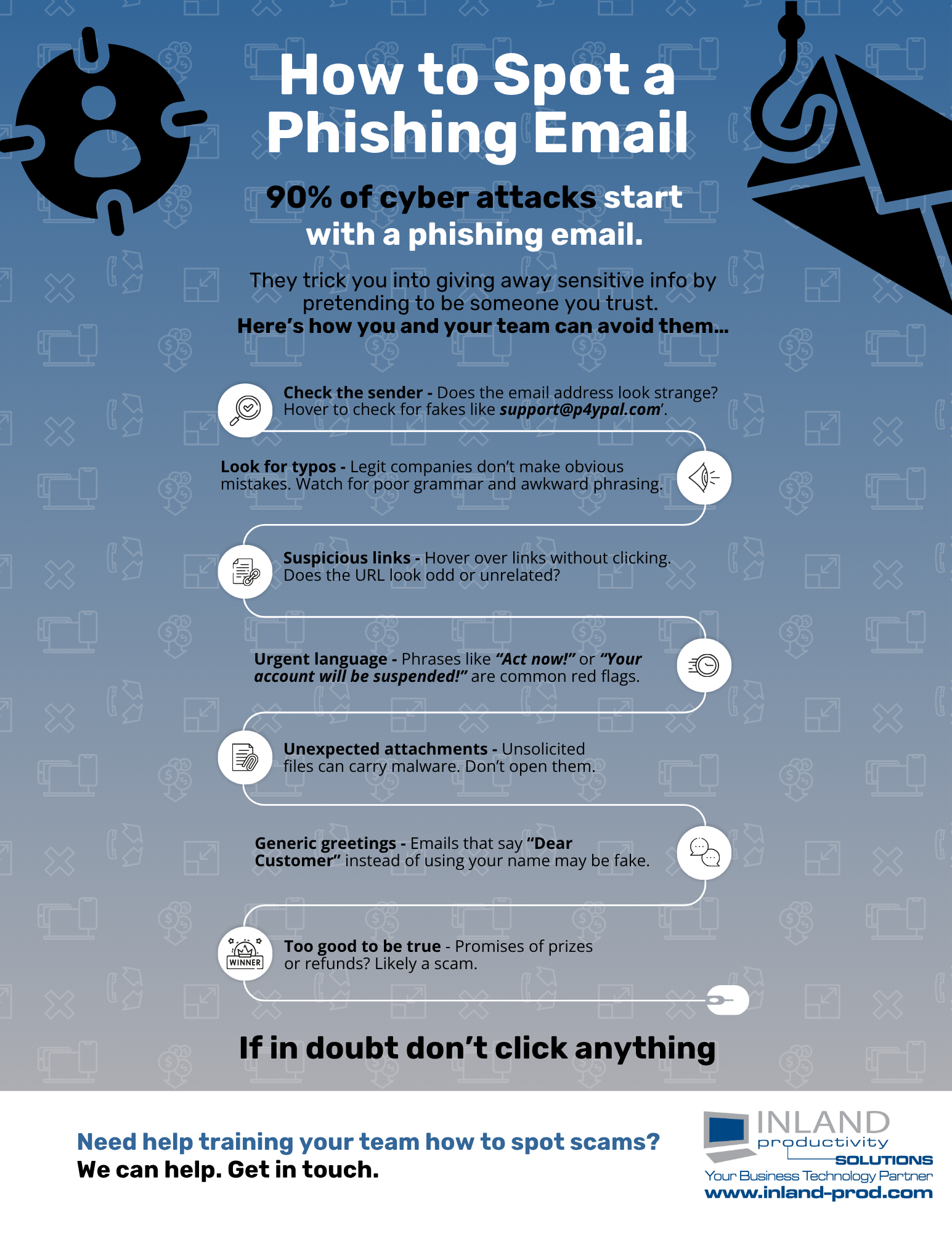 How to Spot a Phishing Email

90% of cyber attacks start with a phishing email.

They trick you into giving away sensitive info by pretending to be someone you trust.
Here's how you and your team can avoid them...

Check the sender - Does the email address look strange? Hover to check for fakes like support@p4ypal.com'.

Look for typos - Legit companies don't make obvious mistakes. Watch for poor grammar and awkward phrasing.

Suspicious links - Hover over links without clicking. Does the URL look odd or unrelated?

Urgent language - Phrases like "Act now!" or "Your account will be suspended!" are common red flags.

Unexpected attachments - Unsolicited files can carry malware. Don't open them.

Generic greetings - Emails that say "Dear Customer" instead of using your name may be fake.

WINNER

Too good to be true - Promises of prizes or refunds? Likely a scam.

If in doubt don't click anything

Need help training your team how to spot scams?
We can help. Get in touch.

INLAND
productivity
SOLUTIONS
Your Business Technology Partner
www.inland-prod.com